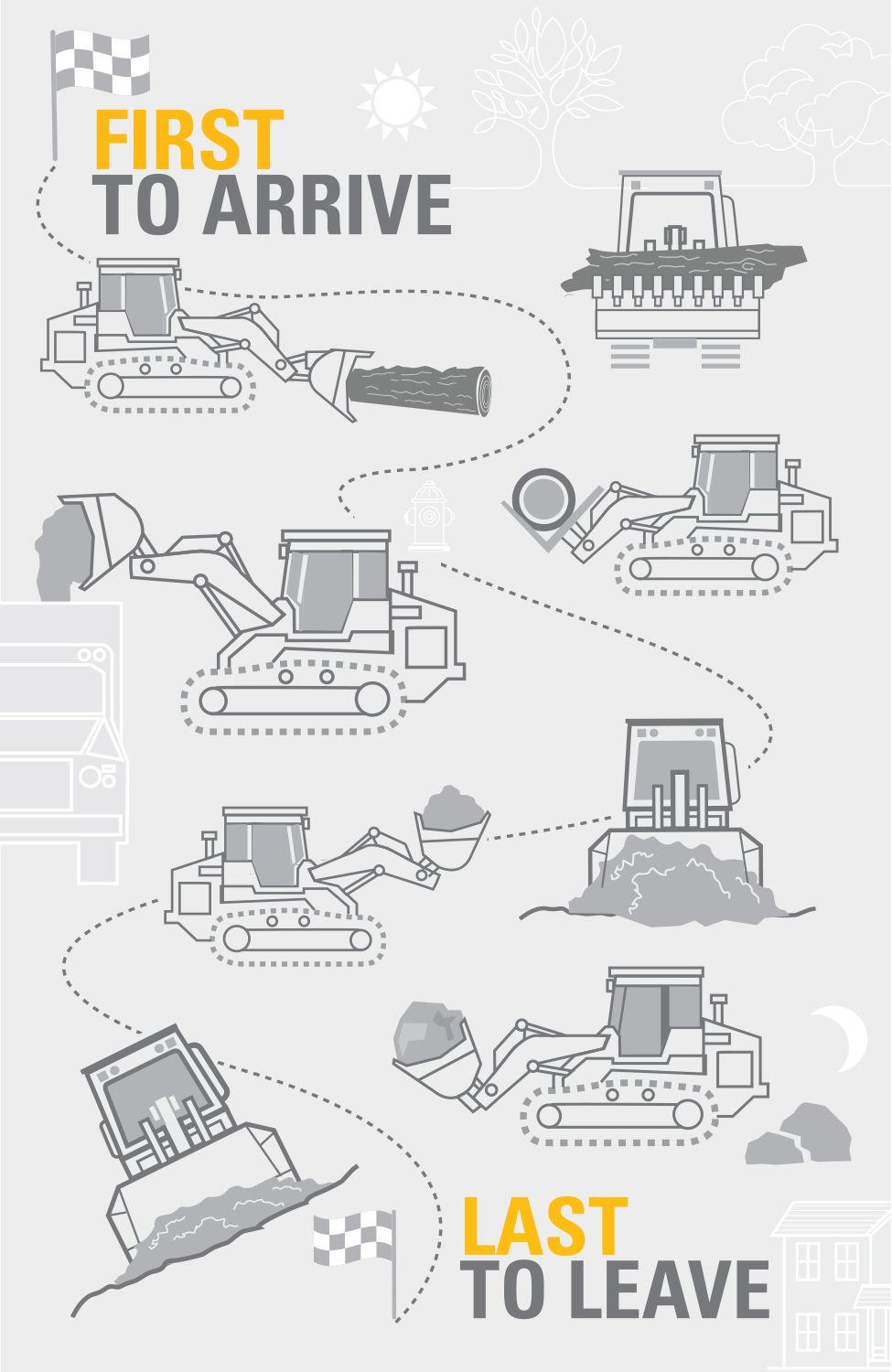 FIRST
TO ARRIVE

LAST
TO LEAVE